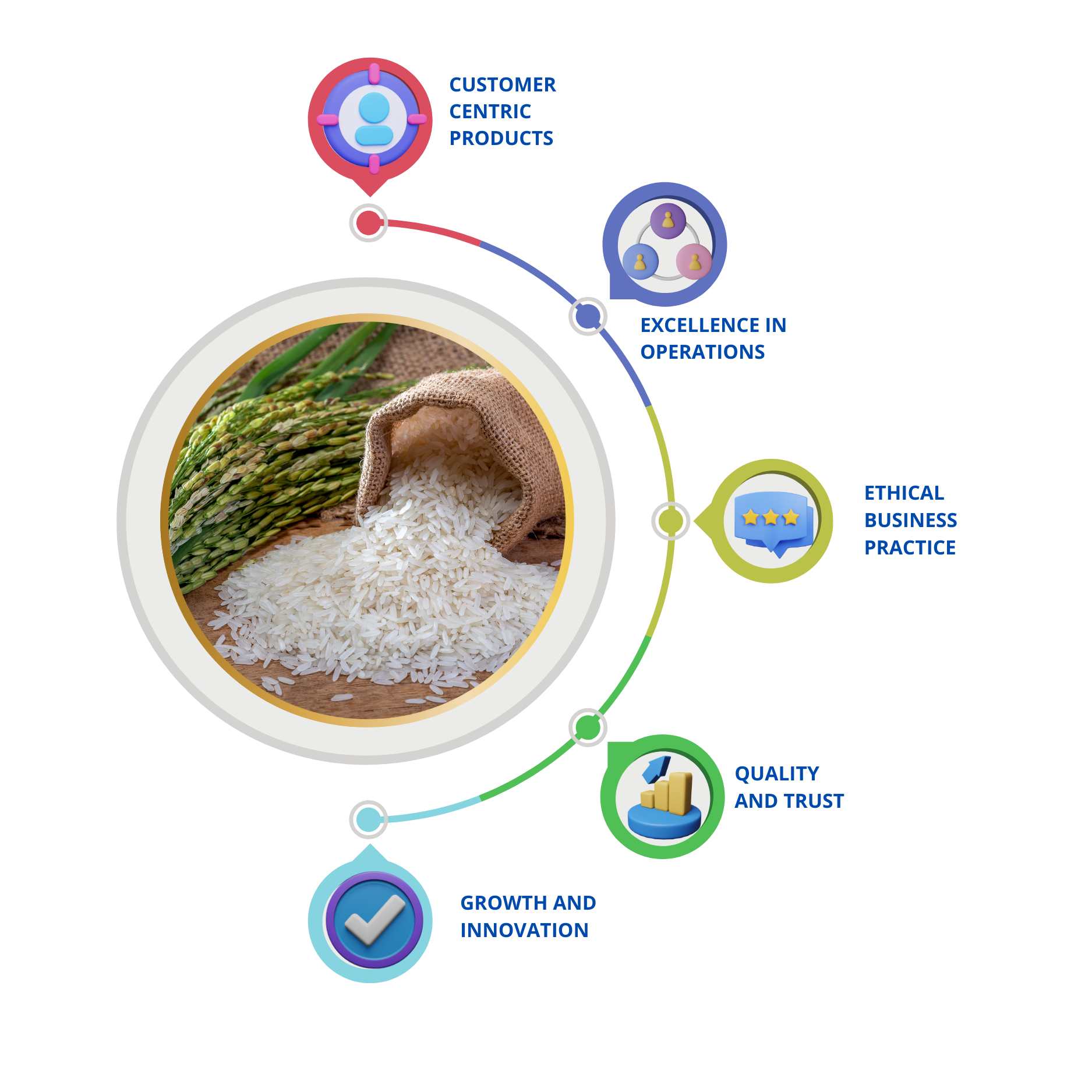 CUSTOMER CENTRIC PRODUCTS

EXCELLENCE IN OPERATIONS

ETHICAL BUSINESS PRACTICE

QUALITY AND TRUST

GROWTH AND INNOVATION